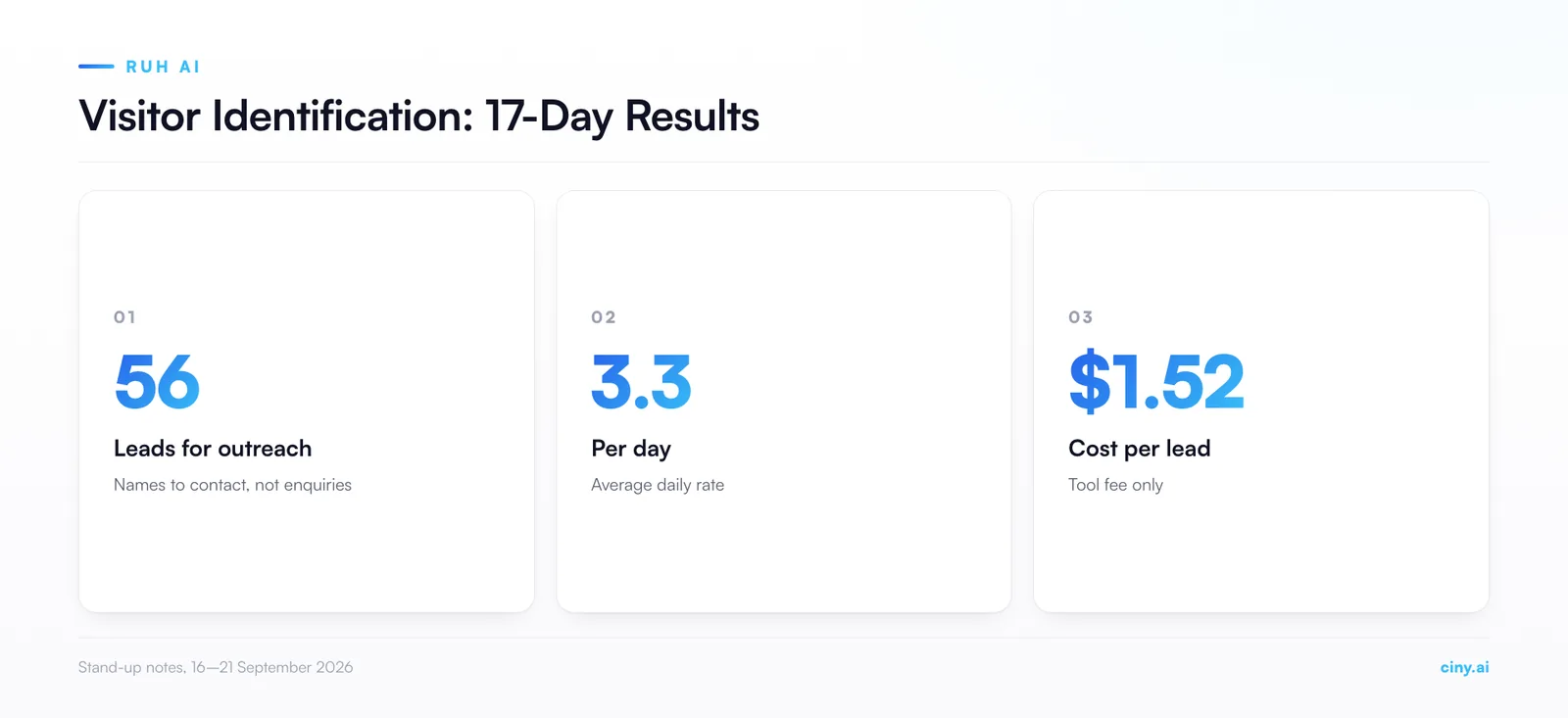 RUH AI

Visitor Identification: 17-Day Results

01

56

Leads for outreach

Names to contact, not enquiries

02

3.3

Per day

Average daily rate

03

$1.52

Cost per lead

Tool fee only

Stand-up notes, 16—21 September 2026

ciny.ai